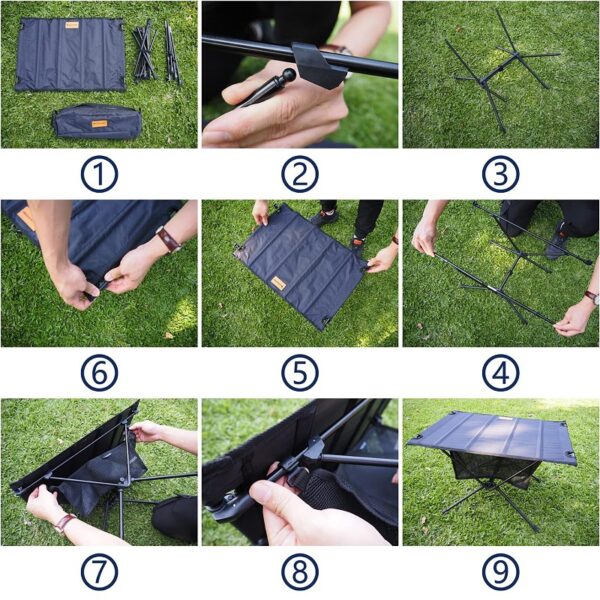 ①

②

③

⑥

⑤

④

⑦

⑧

⑨