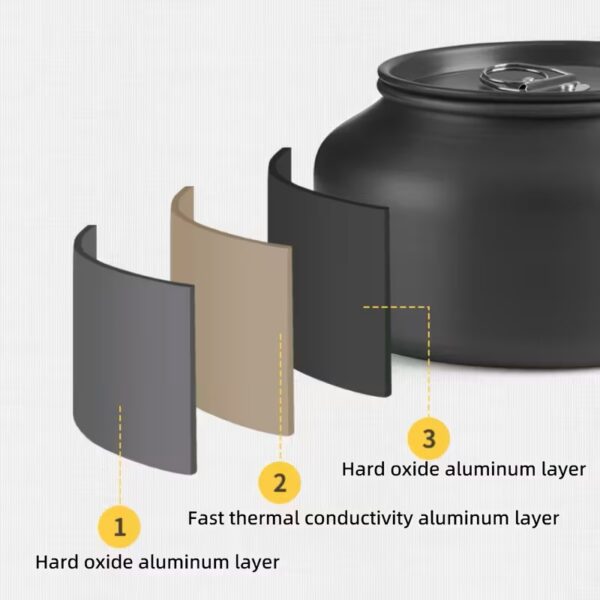 3
Hard oxide aluminum layer

2
Fast thermal conductivity aluminum layer

1
Hard oxide aluminum layer